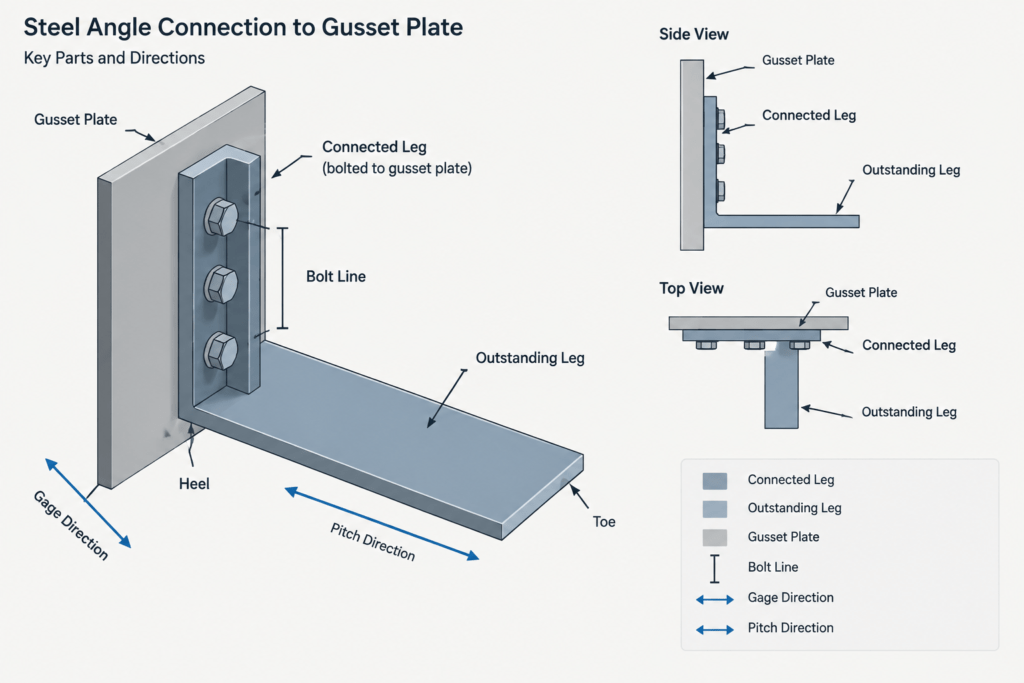 Steel Angle Connection to Gusset Plate
Key Parts and Directions

Gusset Plate

Connected Leg
(bolted to gusset plate)

Bolt Line

Outstanding Leg

Heel

Toe

Gage Direction

Pitch Direction

Side View
Gusset Plate
Connected Leg
Outstanding Leg

Top View
Gusset Plate
Connected Leg
Outstanding Leg

Connected Leg
Outstanding Leg
Gusset Plate
Bolt Line
Gage Direction
Pitch Direction